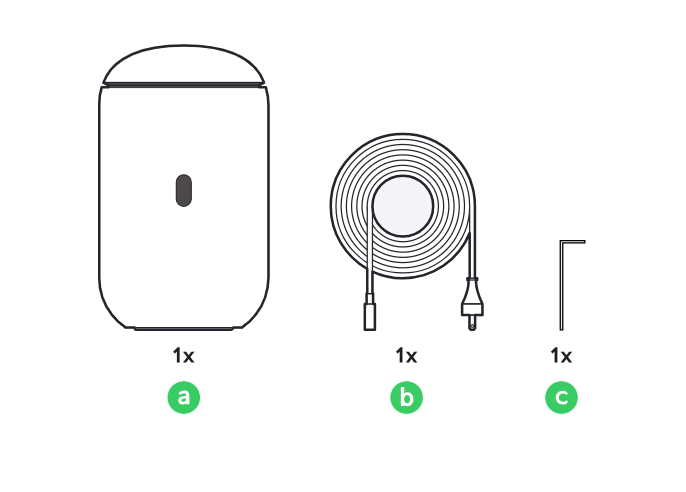 1x
a

1x
b

1x
c